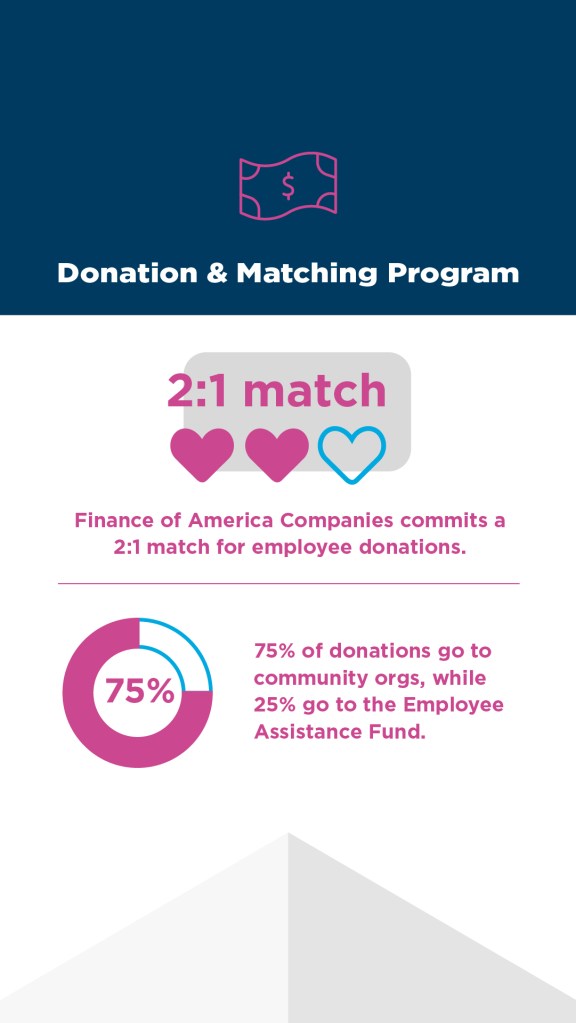 $

Donation & Matching Program

2:1 match

Finance of America Companies commits a 2:1 match for employee donations.

75%

75% of donations go to community orgs, while 25% go to the Employee Assistance Fund.